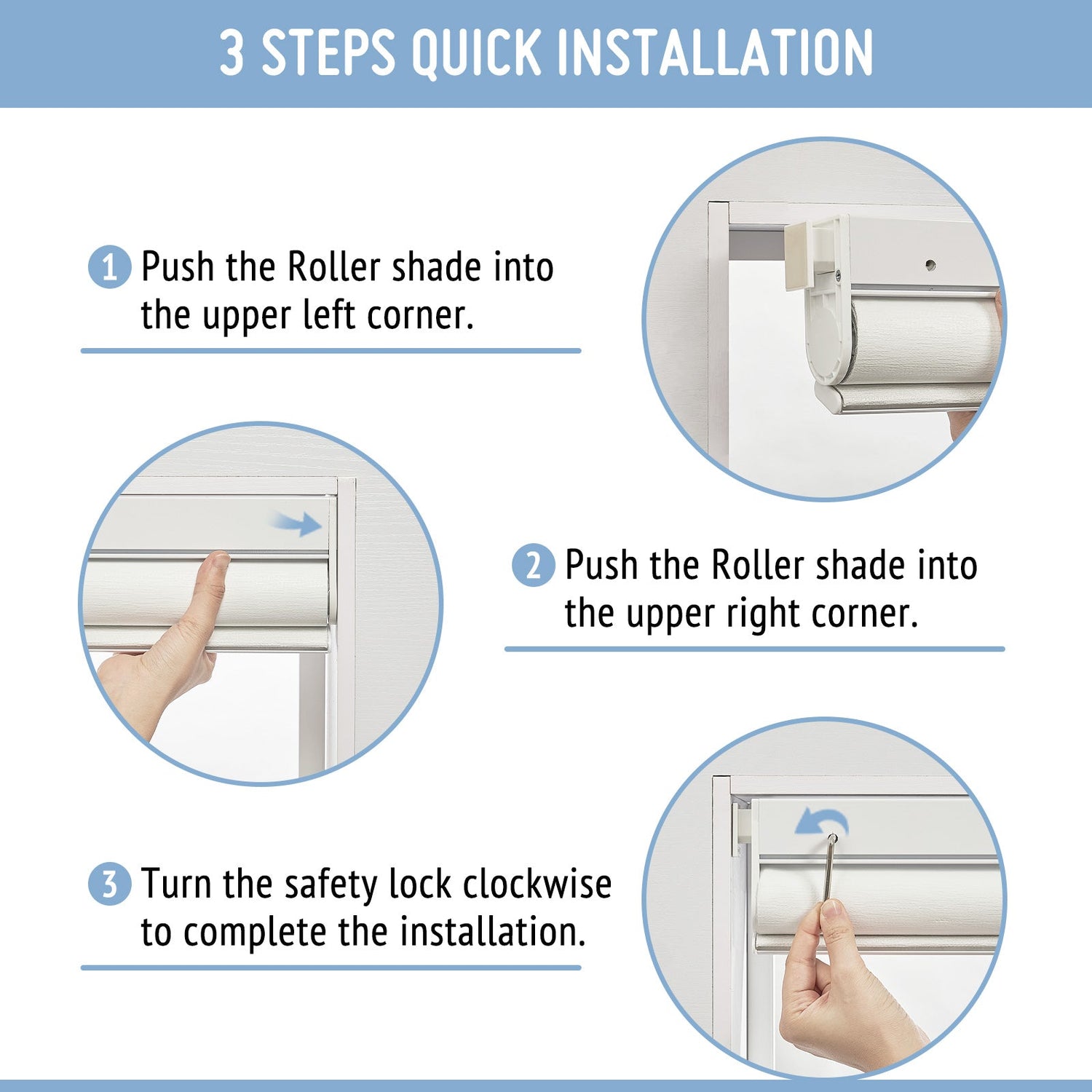 3 STEPS QUICK INSTALLATION

1 Push the Roller shade into the upper left corner.

2 Push the Roller shade into the upper right corner.

3 Turn the safety lock clockwise to complete the installation.