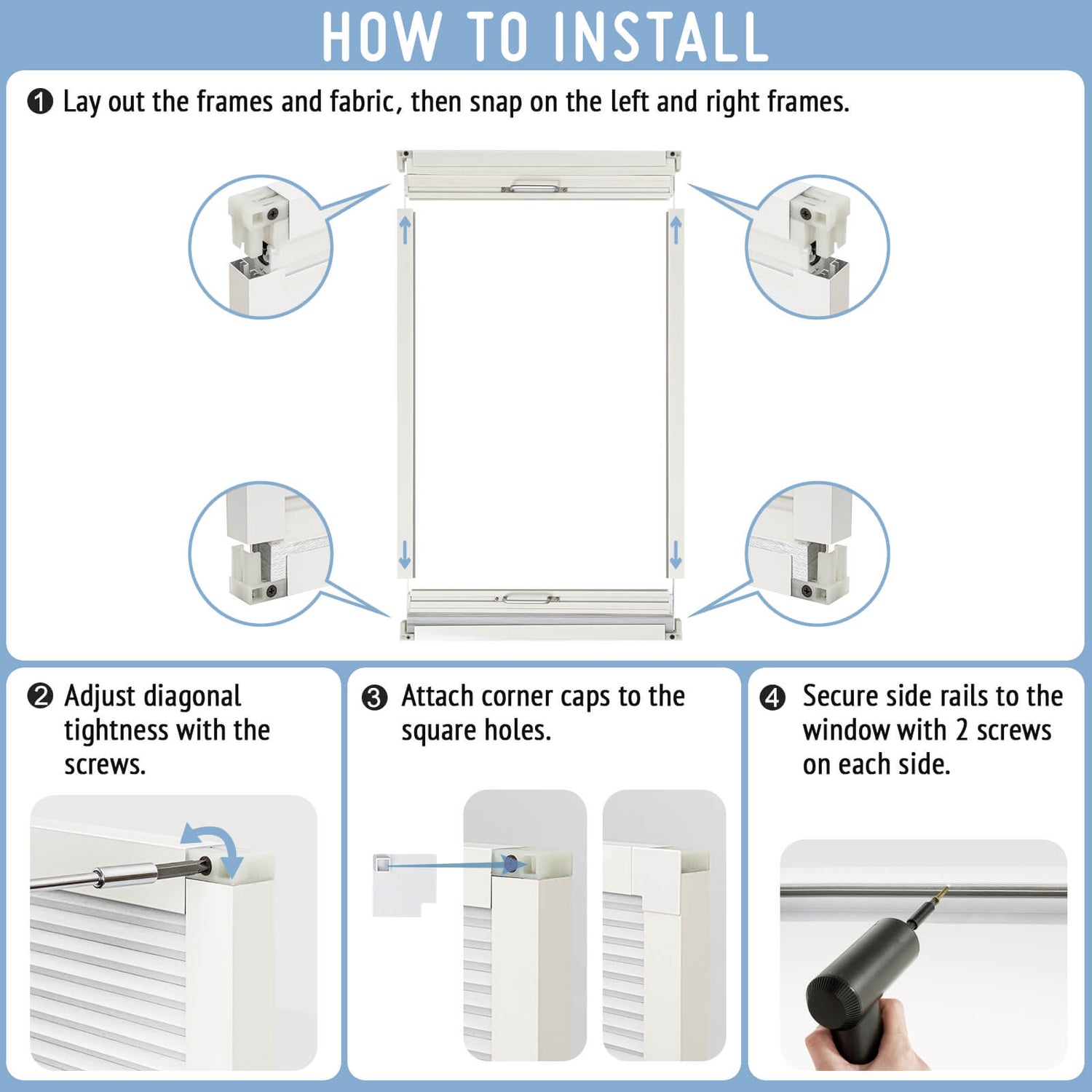 HOW TO INSTALL

❶ Lay out the frames and fabric, then snap on the left and right frames.

❷ Adjust diagonal tightness with the screws.

❸ Attach corner caps to the square holes.

❹ Secure side rails to the window with 2 screws on each side.