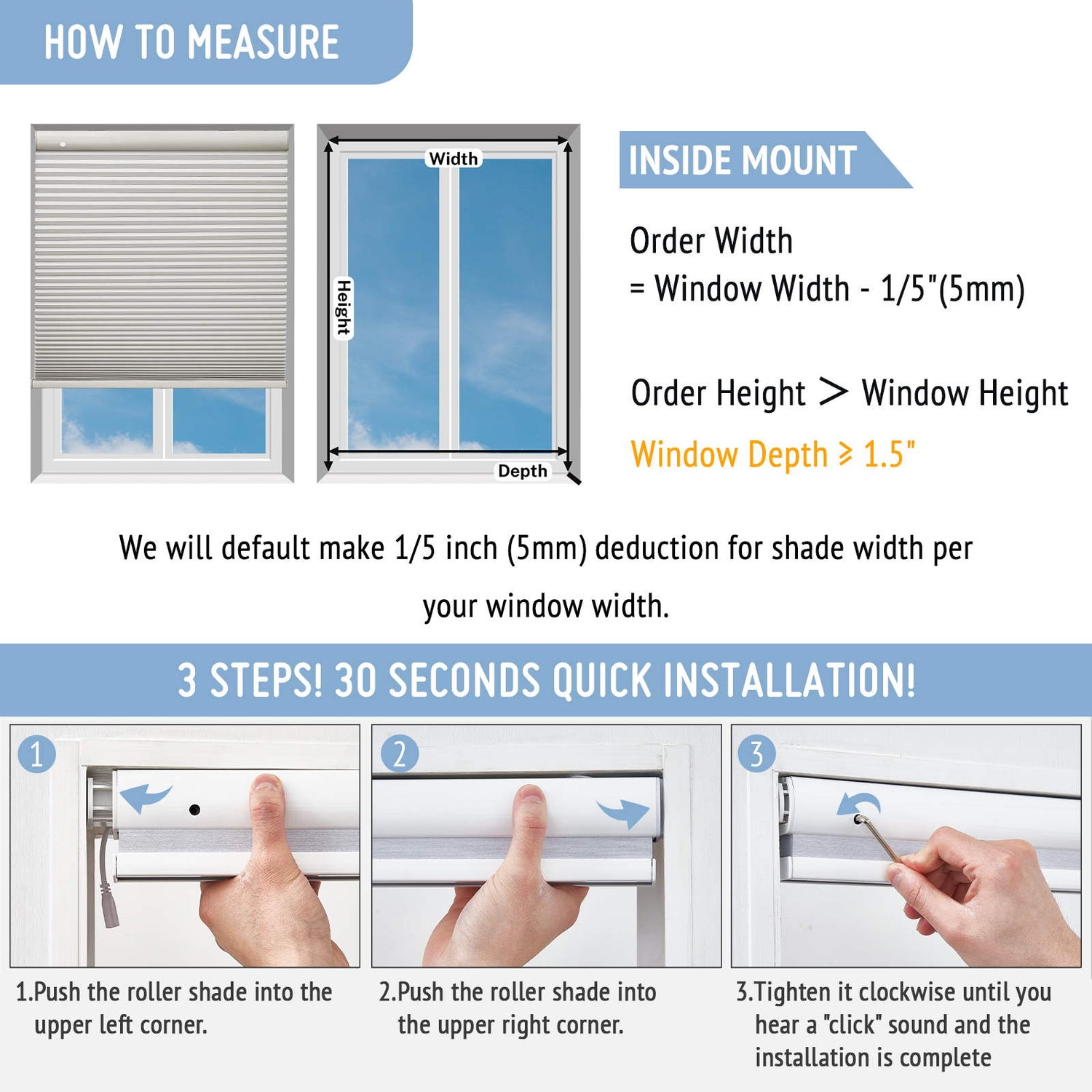 HOW TO MEASURE

Width

Height

Depth

INSIDE MOUNT

Order Width
= Window Width - 1/5"(5mm)

Order Height > Window Height

Window Depth ≥ 1.5"

We will default make 1/5 inch (5mm) deduction for shade width per your window width.

3 STEPS! 30 SECONDS QUICK INSTALLATION!

1

2

3

1.Push the roller shade into the upper left corner.

2.Push the roller shade into the upper right corner.

3.Tighten it clockwise until you hear a "click" sound and the installation is complete