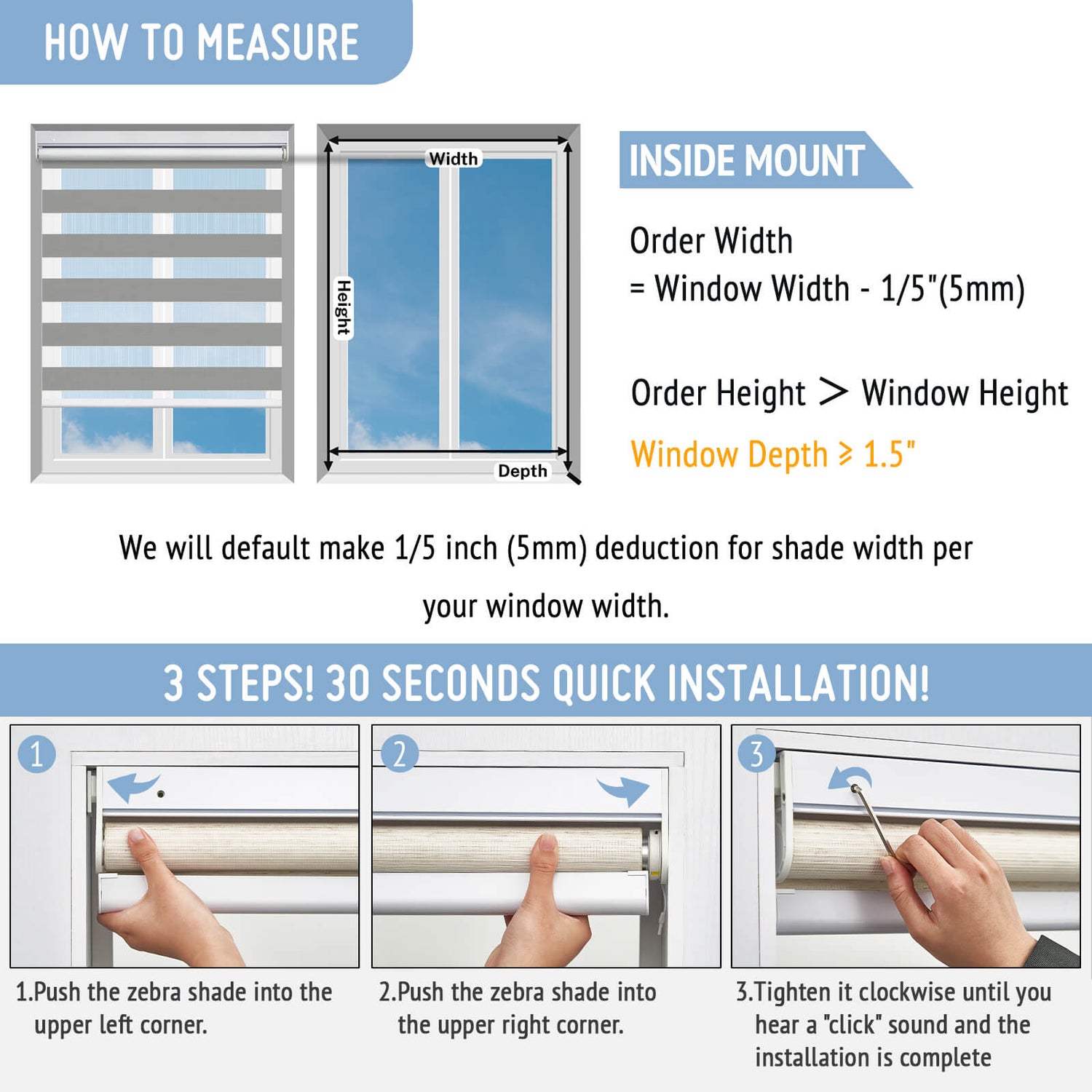 HOW TO MEASURE

Width

Height

Depth

INSIDE MOUNT

Order Width
= Window Width - 1/5"(5mm)

Order Height > Window Height

Window Depth ≥ 1.5"

We will default make 1/5 inch (5mm) deduction for shade width per your window width.

3 STEPS! 30 SECONDS QUICK INSTALLATION!

1

2

3

1.Push the zebra shade into the upper left corner.

2.Push the zebra shade into the upper right corner.

3.Tighten it clockwise until you hear a "click" sound and the installation is complete