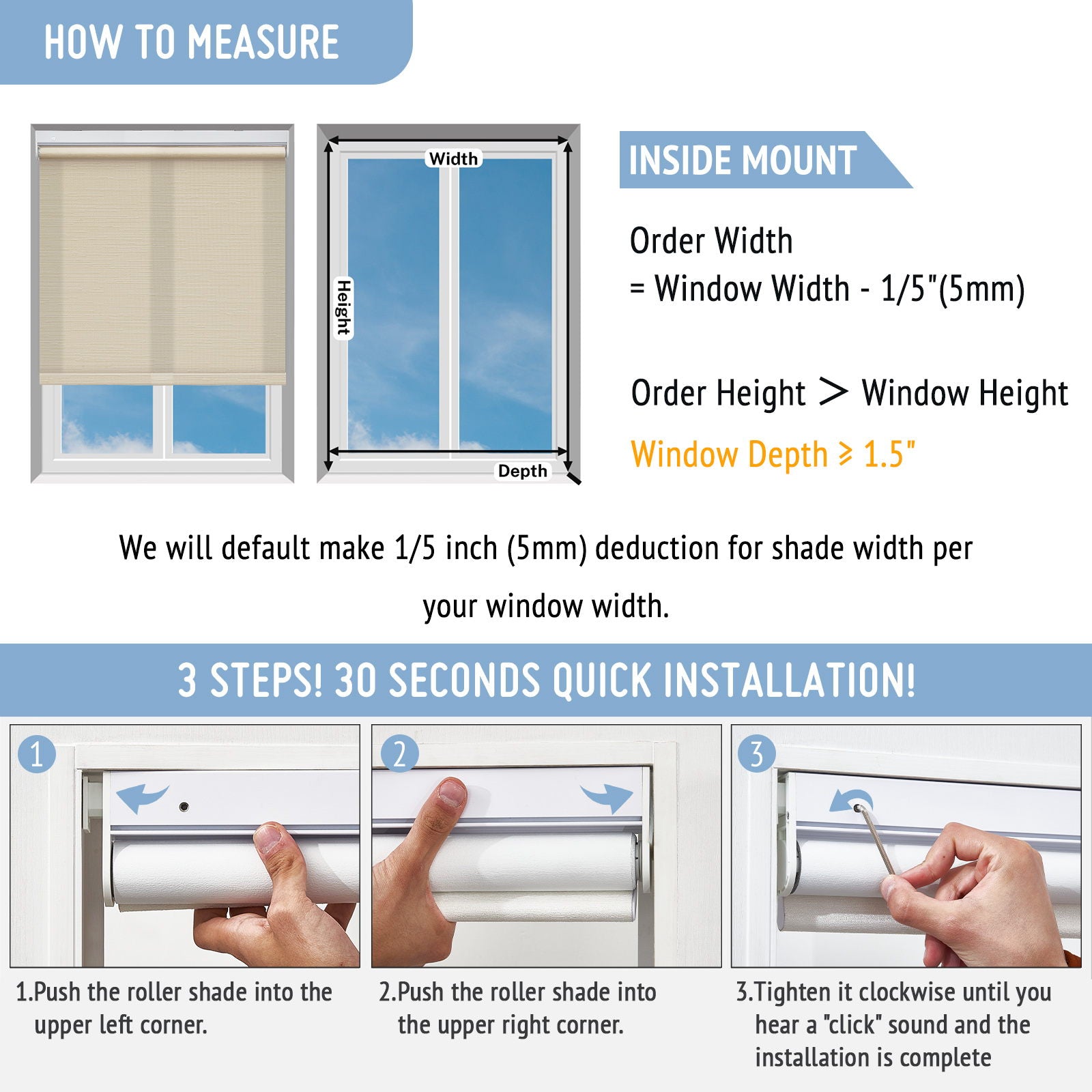 HOW TO MEASURE

Width

Height

Depth

INSIDE MOUNT

Order Width
= Window Width - 1/5"(5mm)

Order Height > Window Height

Window Depth ≥ 1.5"

We will default make 1/5 inch (5mm) deduction for shade width per your window width.

3 STEPS! 30 SECONDS QUICK INSTALLATION!

1

2

3

1.Push the roller shade into the upper left corner.

2.Push the roller shade into the upper right corner.

3.Tighten it clockwise until you hear a "click" sound and the installation is complete