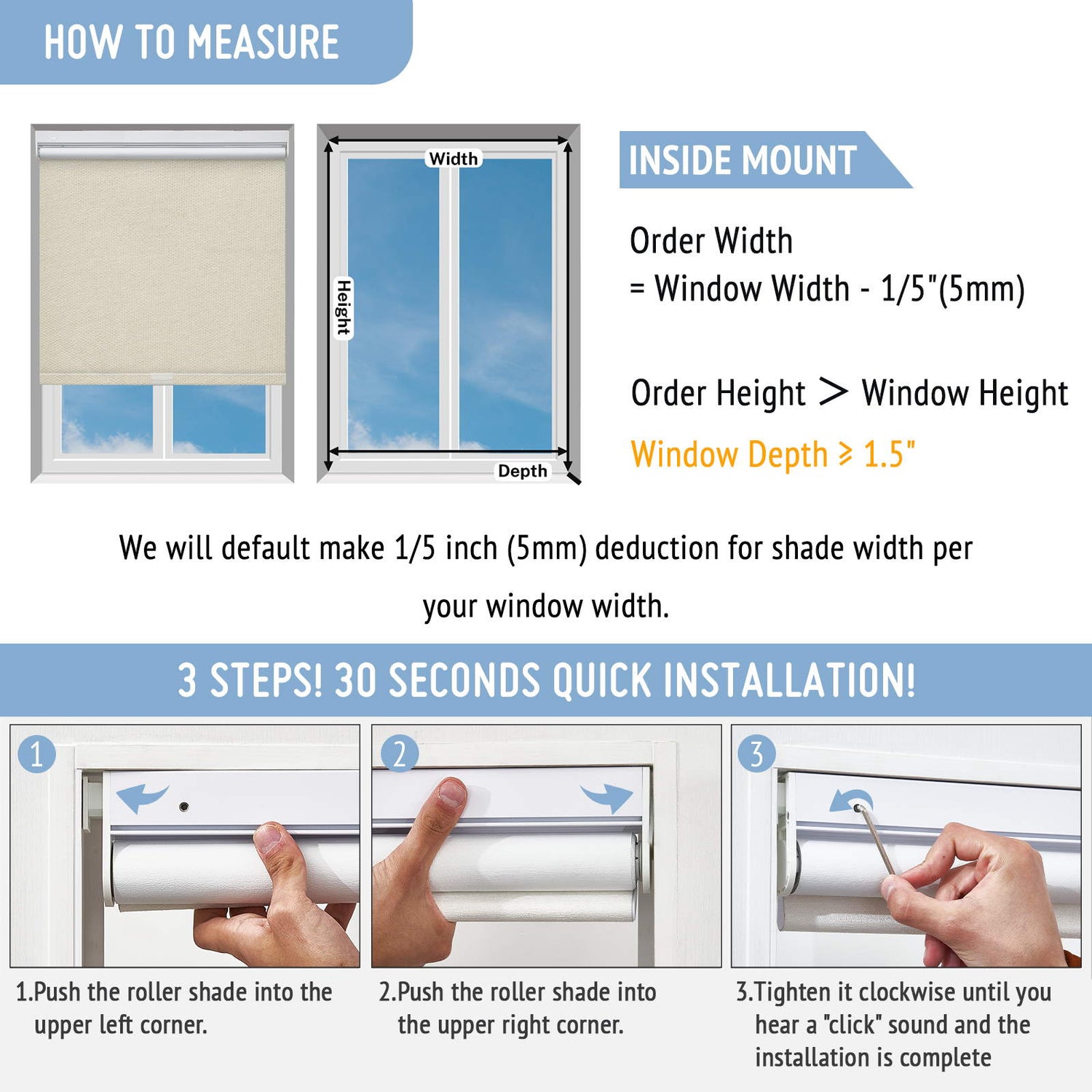 HOW TO MEASURE

Width

Height

Depth

INSIDE MOUNT

Order Width
= Window Width - 1/5"(5mm)

Order Height > Window Height

Window Depth ≥ 1.5"

We will default make 1/5 inch (5mm) deduction for shade width per your window width.

3 STEPS! 30 SECONDS QUICK INSTALLATION!

1

2

3

1.Push the roller shade into the upper left corner.

2.Push the roller shade into the upper right corner.

3.Tighten it clockwise until you hear a "click" sound and the installation is complete