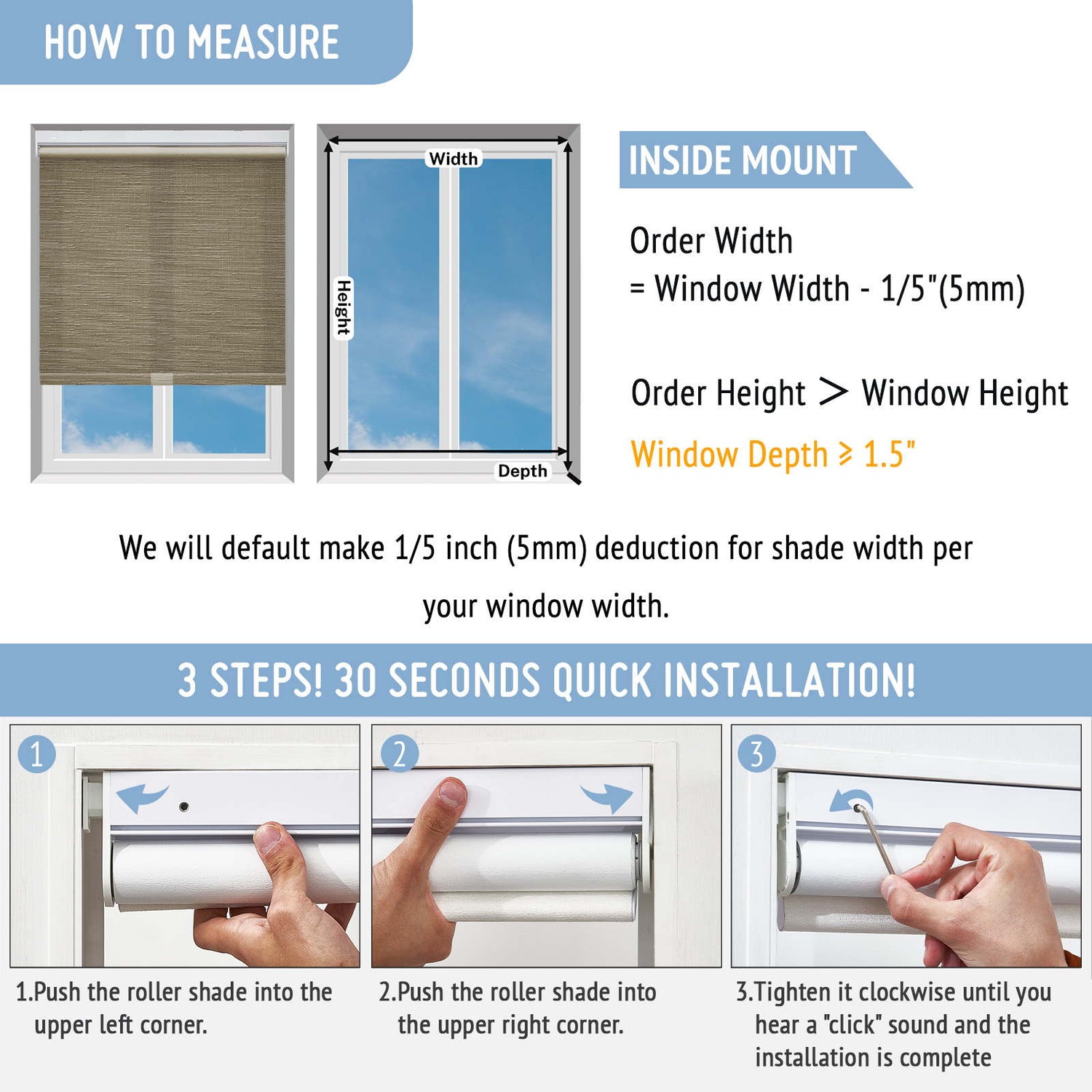 HOW TO MEASURE

Width

Height

Depth

INSIDE MOUNT

Order Width
= Window Width - 1/5"(5mm)

Order Height > Window Height

Window Depth ≥ 1.5"

We will default make 1/5 inch (5mm) deduction for shade width per your window width.

3 STEPS! 30 SECONDS QUICK INSTALLATION!

1

2

3

1.Push the roller shade into the upper left corner.

2.Push the roller shade into the upper right corner.

3.Tighten it clockwise until you hear a "click" sound and the installation is complete