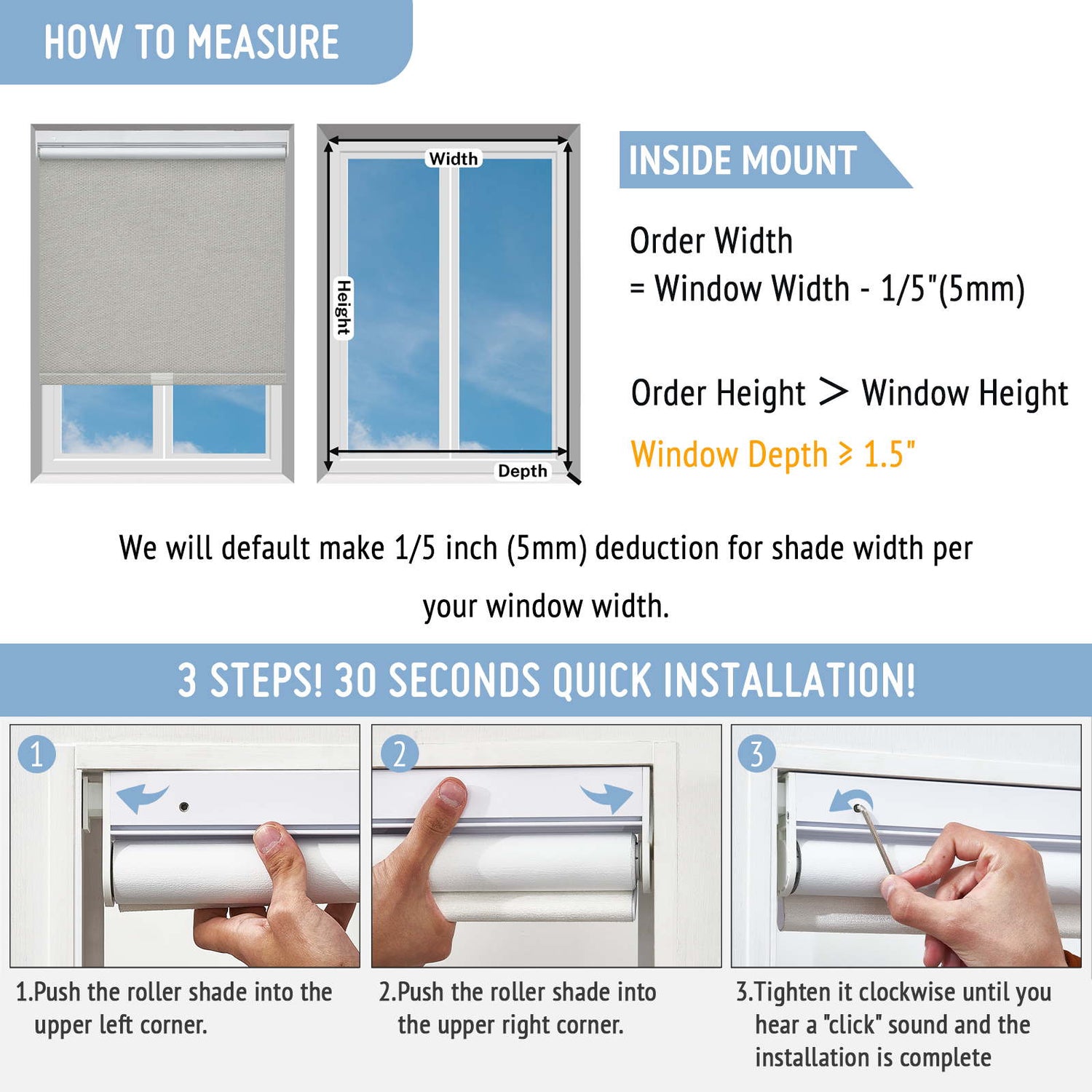 HOW TO MEASURE

Width

Height

Depth

INSIDE MOUNT

Order Width
= Window Width - 1/5"(5mm)

Order Height > Window Height

Window Depth ≥ 1.5"

We will default make 1/5 inch (5mm) deduction for shade width per your window width.

3 STEPS! 30 SECONDS QUICK INSTALLATION!

1

2

3

1.Push the roller shade into the upper left corner.

2.Push the roller shade into the upper right corner.

3.Tighten it clockwise until you hear a "click" sound and the installation is complete