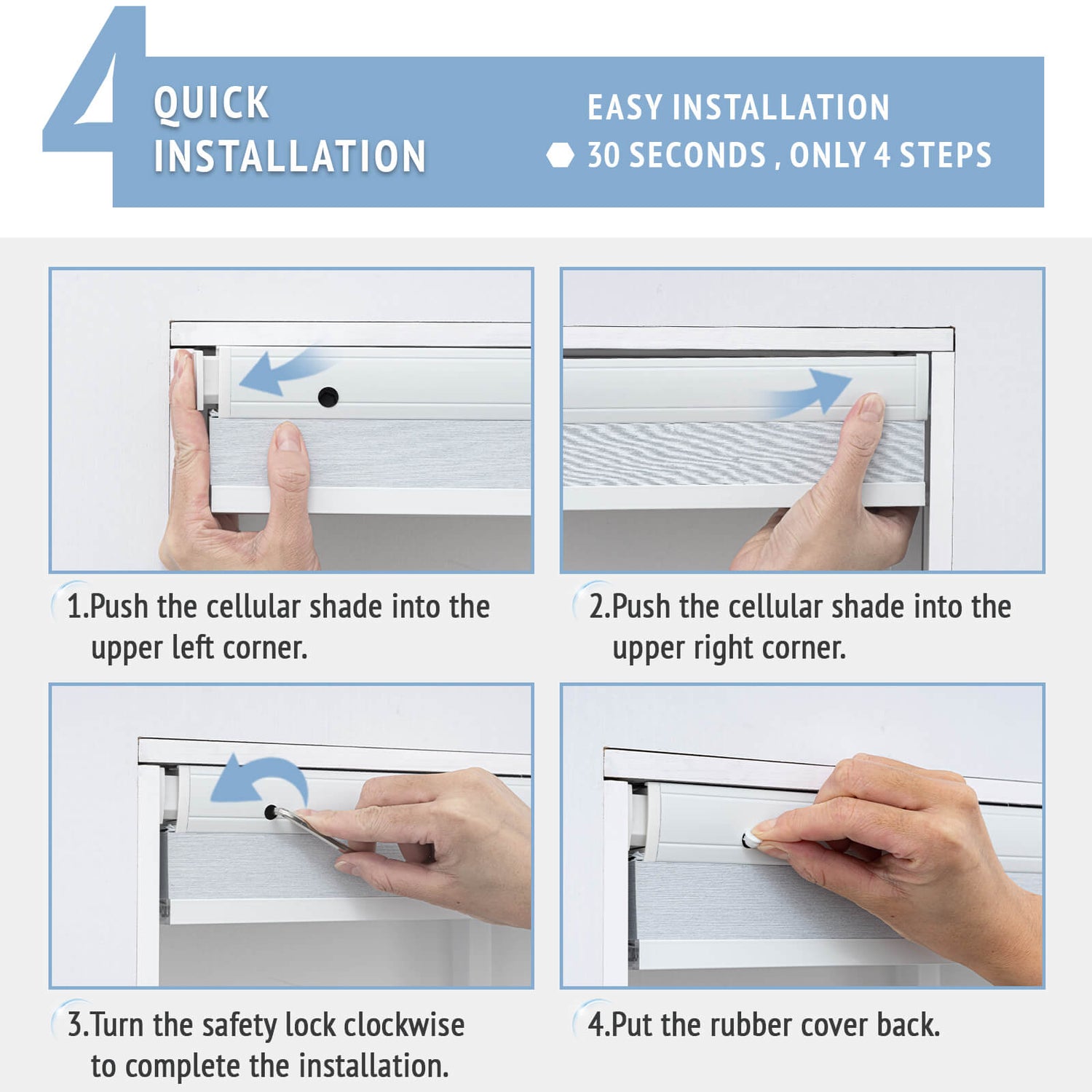 4

QUICK INSTALLATION

EASY INSTALLATION
30 SECONDS , ONLY 4 STEPS

1.Push the cellular shade into the upper left corner.

2.Push the cellular shade into the upper right corner.

3.Turn the safety lock clockwise to complete the installation.

4.Put the rubber cover back.