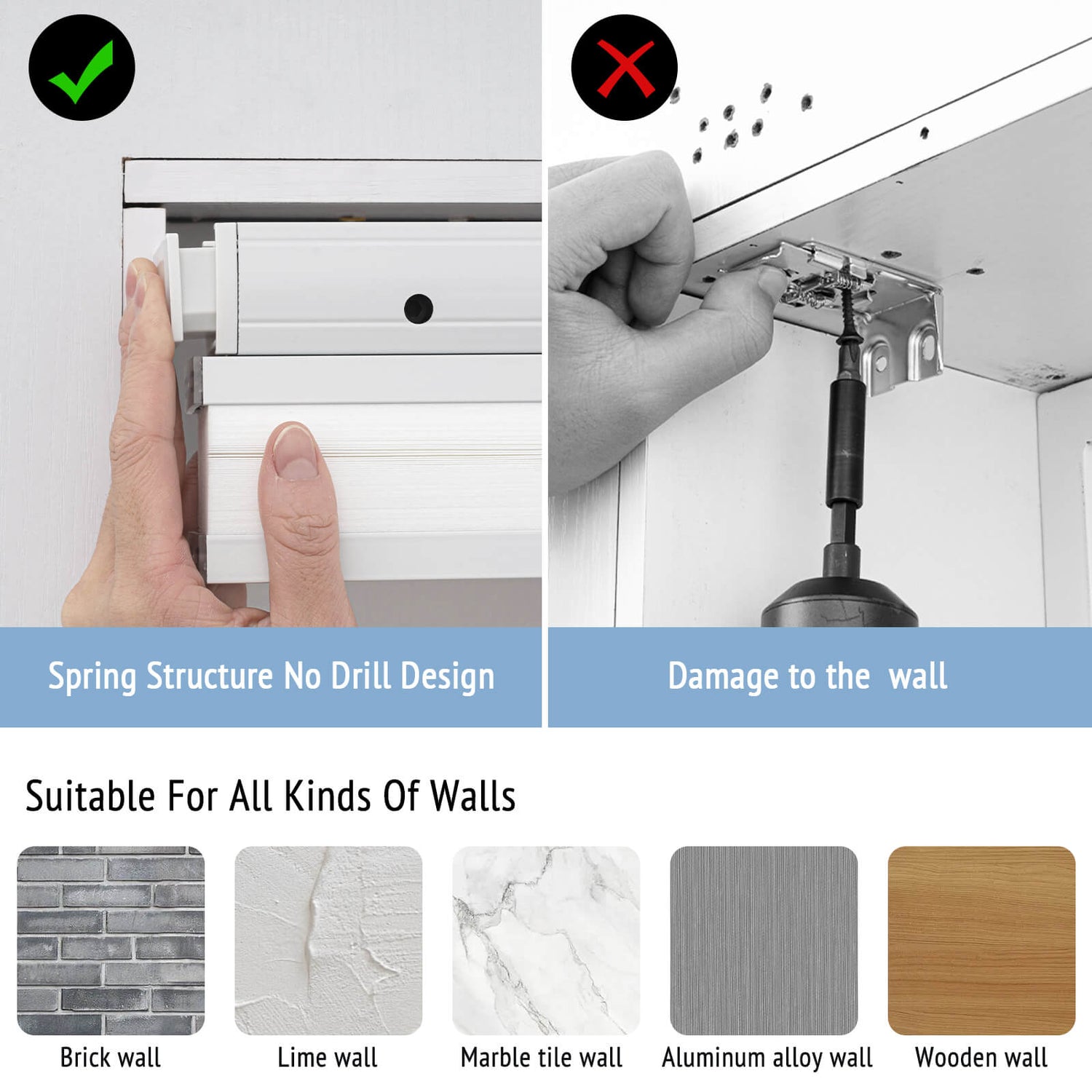 Spring Structure No Drill Design

Damage to the  wall

Suitable For All Kinds Of Walls

Brick wall

Lime wall

Marble tile wall

Aluminum alloy wall

Wooden wall