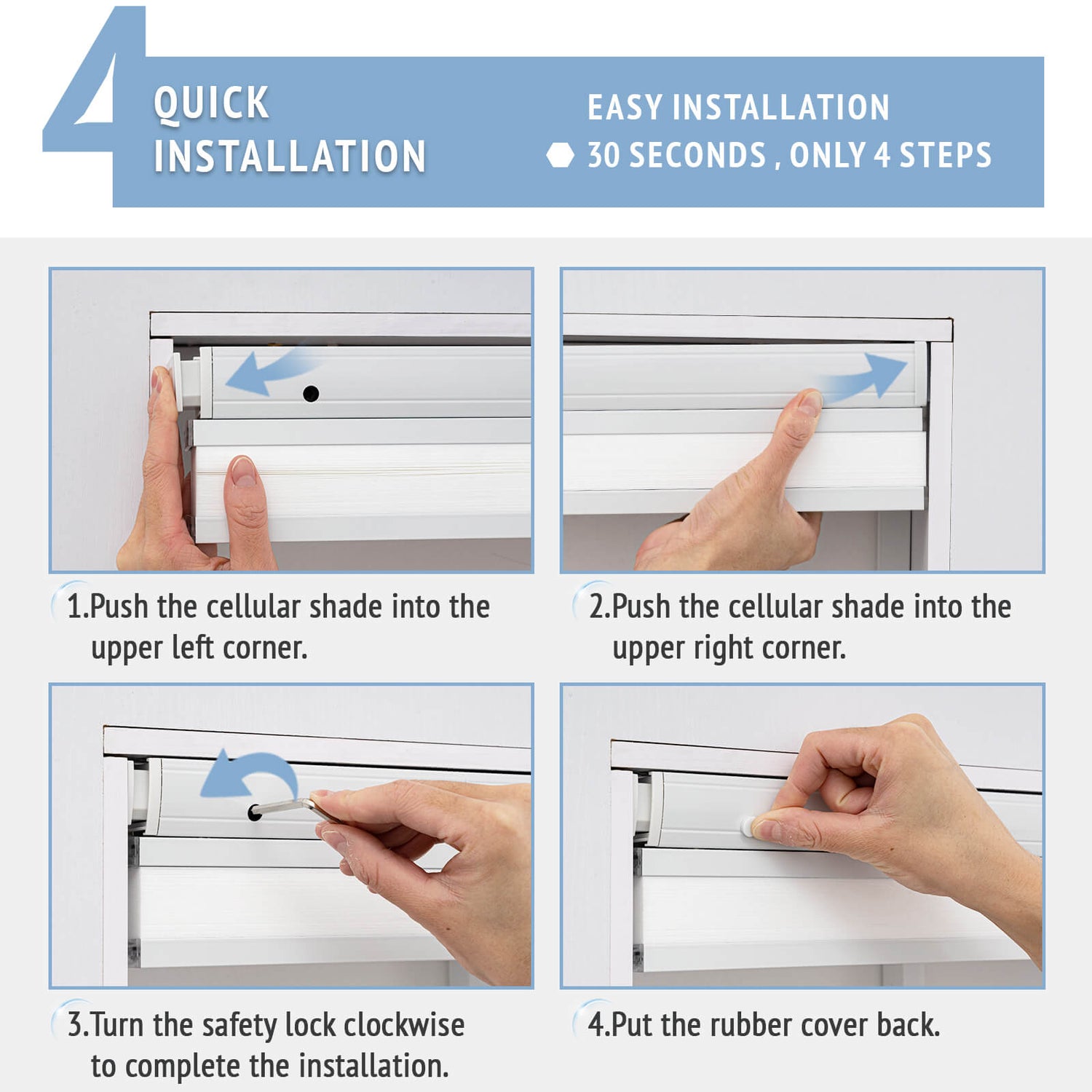 4

QUICK INSTALLATION

EASY INSTALLATION
30 SECONDS , ONLY 4 STEPS

1.Push the cellular shade into the upper left corner.

2.Push the cellular shade into the upper right corner.

3.Turn the safety lock clockwise to complete the installation.

4.Put the rubber cover back.